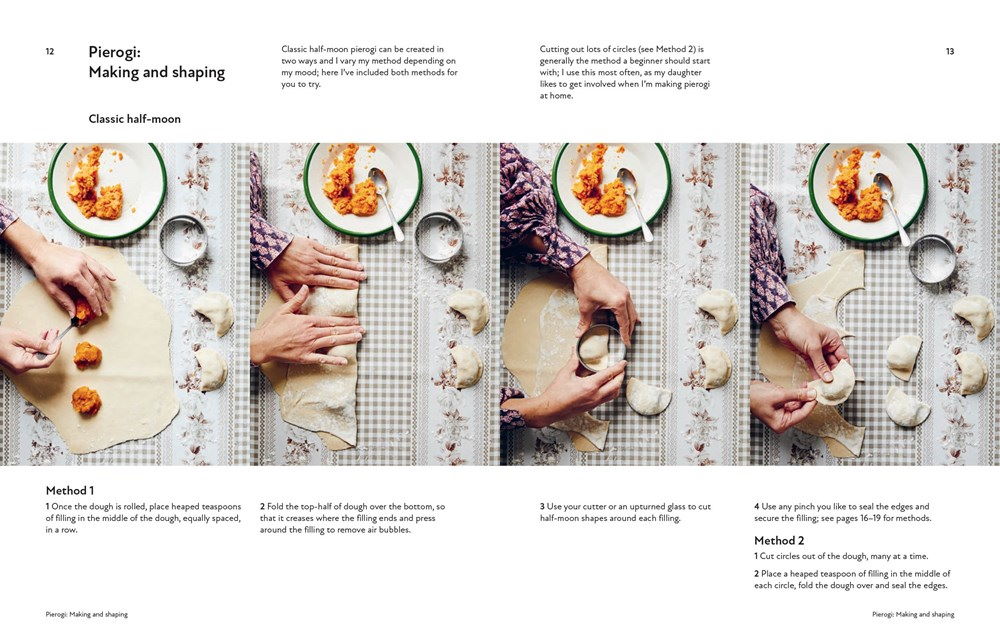 12

Pierogi: Making and shaping

Classic half-moon

Classic half-moon pierogi can be created in two ways and I vary my method depending on my mood; here I've included both methods for you to try.

Cutting out lots of circles (see Method 2) is generally the method a beginner should start with; I use this most often, as my daughter likes to get involved when I'm making pierogi at home.

13

Method 1

1 Once the dough is rolled, place heaped teaspoons of filling in the middle of the dough, equally spaced, in a row.

2 Fold the top-half of dough over the bottom, so that it creases where the filling ends and press around the filling to remove air bubbles.

3 Use your cutter or an upturned glass to cut half-moon shapes around each filling.

4 Use any pinch you like to seal the edges and secure the filling; see pages 16–19 for methods.

Method 2

1 Cut circles out of the dough, many at a time.

2 Place a heaped teaspoon of filling in the middle of each circle, fold the dough over and seal the edges.

Pierogi: Making and shaping

Pierogi: Making and shaping