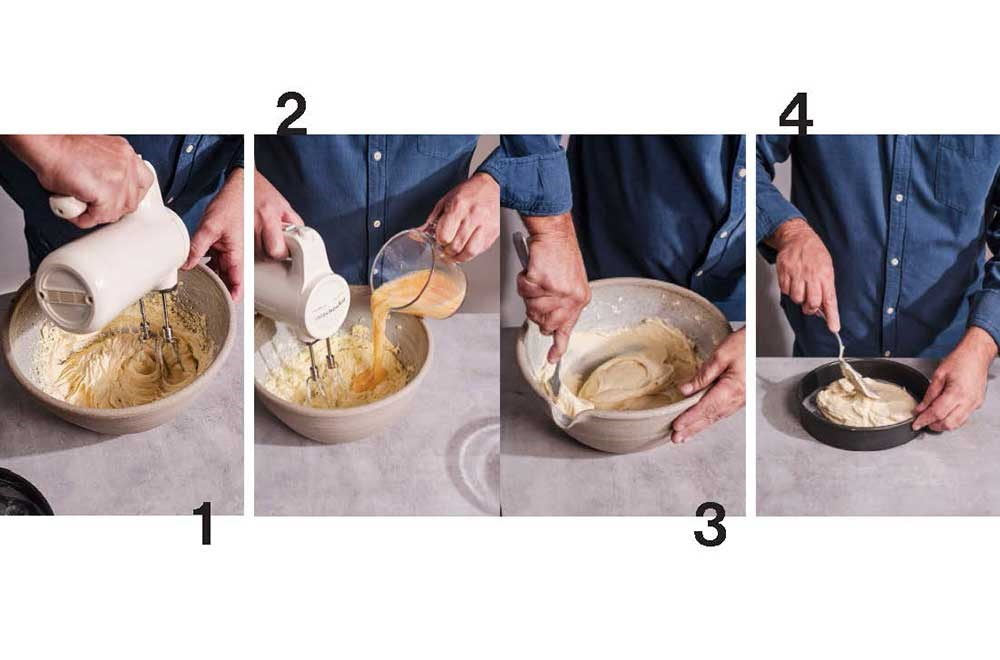 2
4
1
3