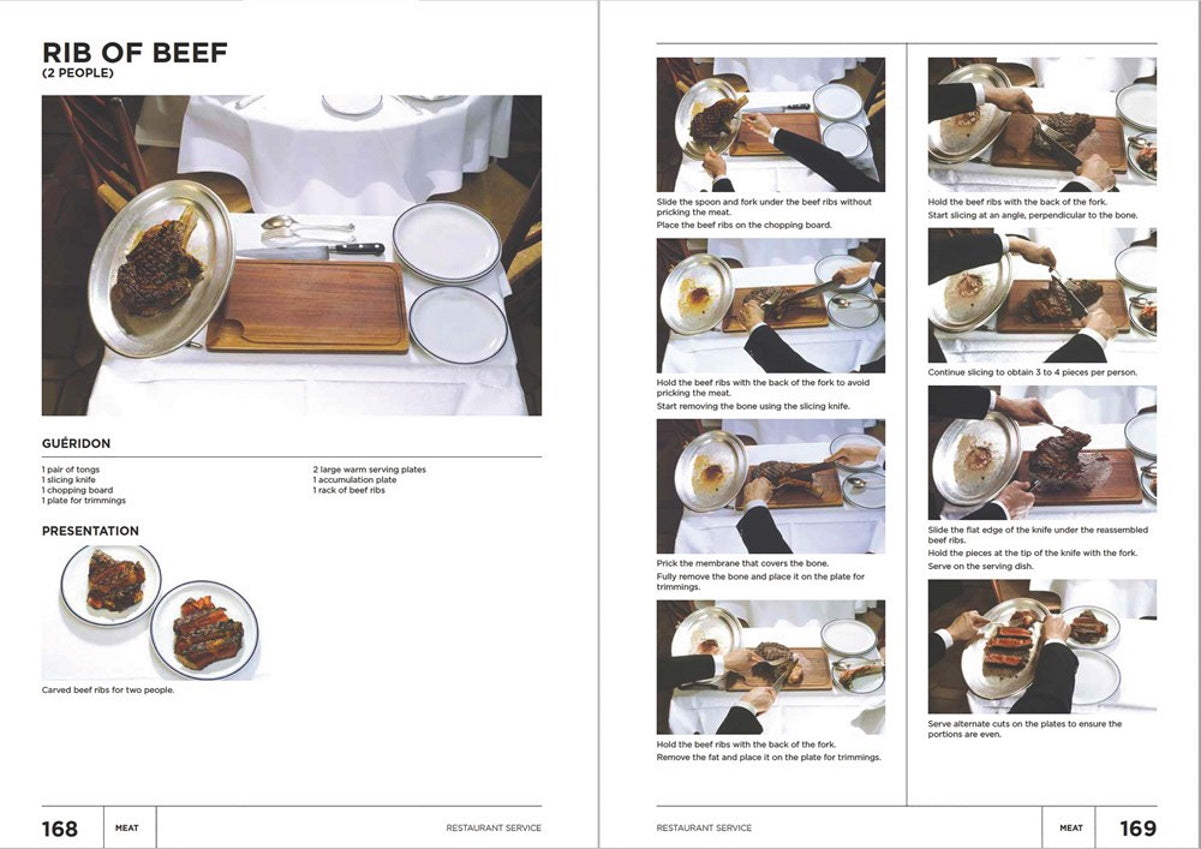 RIB OF BEEF
(2 PEOPLE)

GUÉRIDON

1 pair of tongs
1 slicing knife
1 chopping board
1 plate for trimmings

2 large warm serving plates
1 accumulation plate
1 rack of beef ribs

PRESENTATION

Carved beef ribs for two people.

168 MEAT RESTAURANT SERVICE

Slide the spoon and fork under the beef ribs without pricking the meat.
Place the beef ribs on the chopping board.

Hold the beef ribs with the back of the fork to avoid pricking the meat.
Start removing the bone using the slicing knife.

Prick the membrane that covers the bone.
Fully remove the bone and place it on the plate for trimmings.

Hold the beef ribs with the back of the fork.
Remove the fat and place it on the plate for trimmings.

Hold the beef ribs with the back of the fork.
Start slicing at an angle, perpendicular to the bone.

Continue slicing to obtain 3 to 4 pieces per person.

Slide the flat edge of the knife under the reassembled beef ribs.
Hold the pieces at the tip of the knife with the fork.
Serve on the serving dish.

Serve alternate cuts on the plates to ensure the portions are even.

RESTAURANT SERVICE MEAT 169