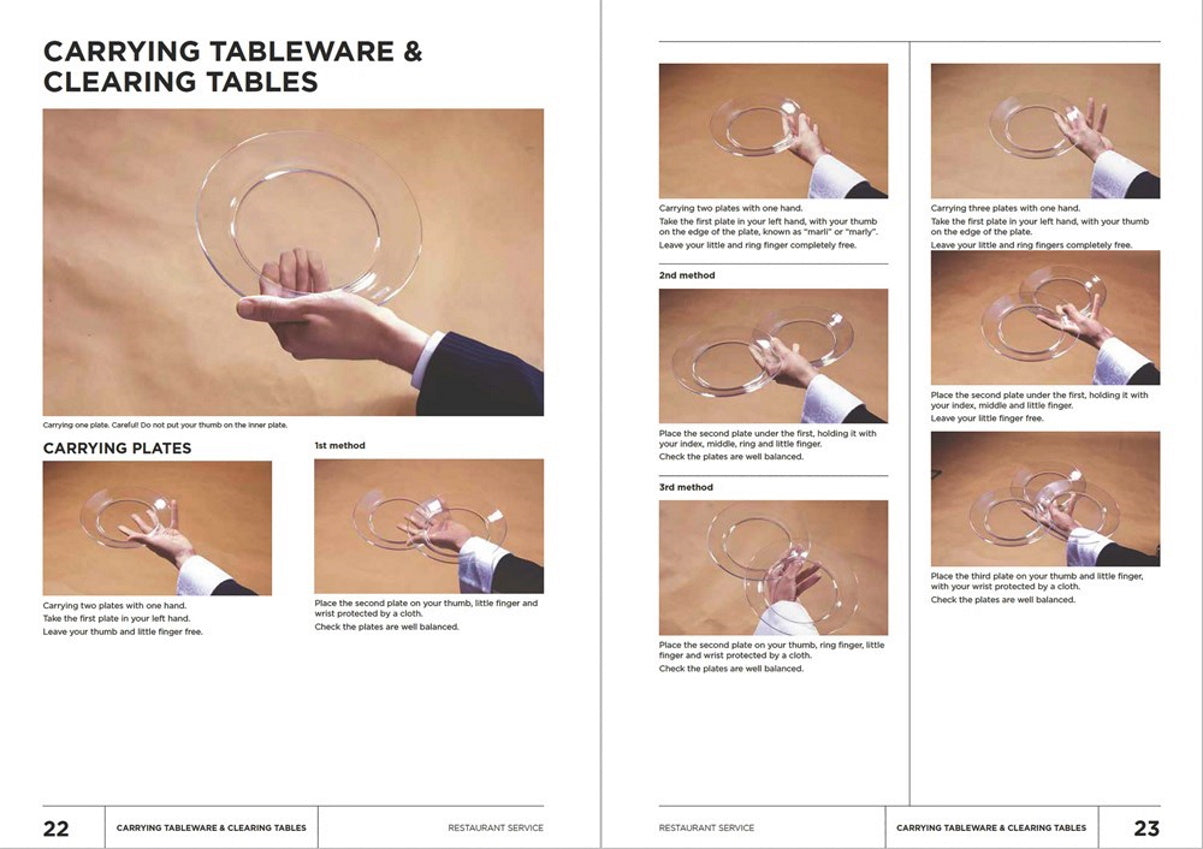 CARRYING TABLEWARE & CLEARING TABLES

Carrying one plate. Careful! Do not put your thumb on the inner plate.

CARRYING PLATES

Carrying two plates with one hand.
Take the first plate in your left hand.
Leave your thumb and little finger free.

1st method

Place the second plate on your thumb, little finger and wrist protected by a cloth.
Check the plates are well balanced.

22 CARRYING TABLEWARE & CLEARING TABLES RESTAURANT SERVICE

Carrying two plates with one hand.
Take the first plate in your left hand, with your thumb on the edge of the plate, known as "marli" or "marly".
Leave your little and ring finger completely free.

2nd method

Place the second plate under the first, holding it with your index, middle, ring and little finger.
Check the plates are well balanced.

3rd method

Place the second plate on your thumb, ring finger, little finger and wrist protected by a cloth.
Check the plates are well balanced.

Carrying three plates with one hand.
Take the first plate in your left hand, with your thumb on the edge of the plate.
Leave your little and ring fingers completely free.

Place the second plate under the first, holding it with your index, middle and little finger.
Leave your little finger free.

Place the third plate on your thumb and little finger, with your wrist protected by a cloth.
Check the plates are well balanced.

RESTAURANT SERVICE CARRYING TABLEWARE & CLEARING TABLES 23