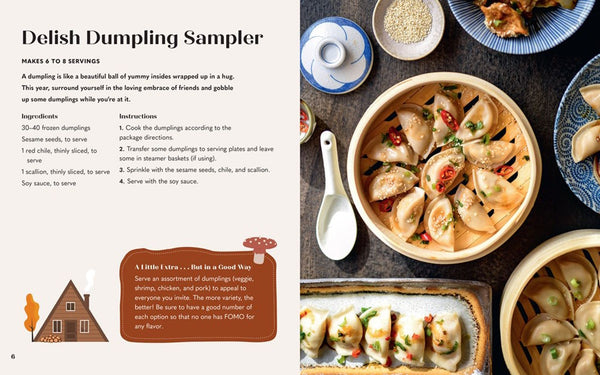 Delish Dumpling Sampler

MAKES 6 TO 8 SERVINGS

A dumpling is like a beautiful ball of yummy insides wrapped up in a hug. This year, surround yourself in the loving embrace of friends and gobble up some dumplings while you're at it.

Ingredients
30–40 frozen dumplings
Sesame seeds, to serve
1 red chile, thinly sliced, to serve
1 scallion, thinly sliced, to serve
Soy sauce, to serve

Instructions
1. Cook the dumplings according to the package directions.
2. Transfer some dumplings to serving plates and leave some in steamer baskets (if using).
3. Sprinkle with the sesame seeds, chile, and scallion.
4. Serve with the soy sauce.

A Little Extra . . . But in a Good Way
Serve an assortment of dumplings (veggie, shrimp, chicken, and pork) to appeal to everyone you invite. The more variety, the better! Be sure to have a good number of each option so that no one has FOMO for any flavor.

6