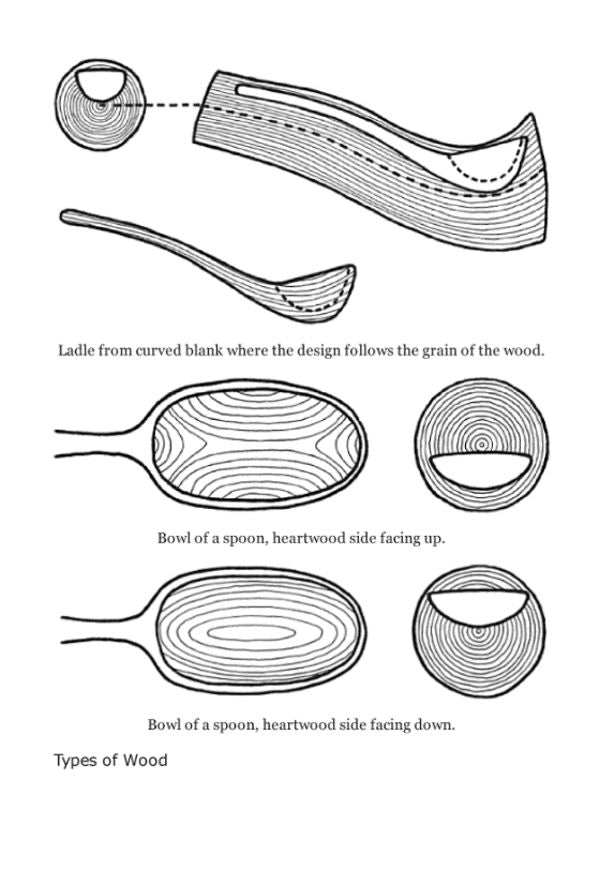 Ladle from curved blank where the design follows the grain of the wood.

Bowl of a spoon, heartwood side facing up.

Bowl of a spoon, heartwood side facing down.

Types of Wood