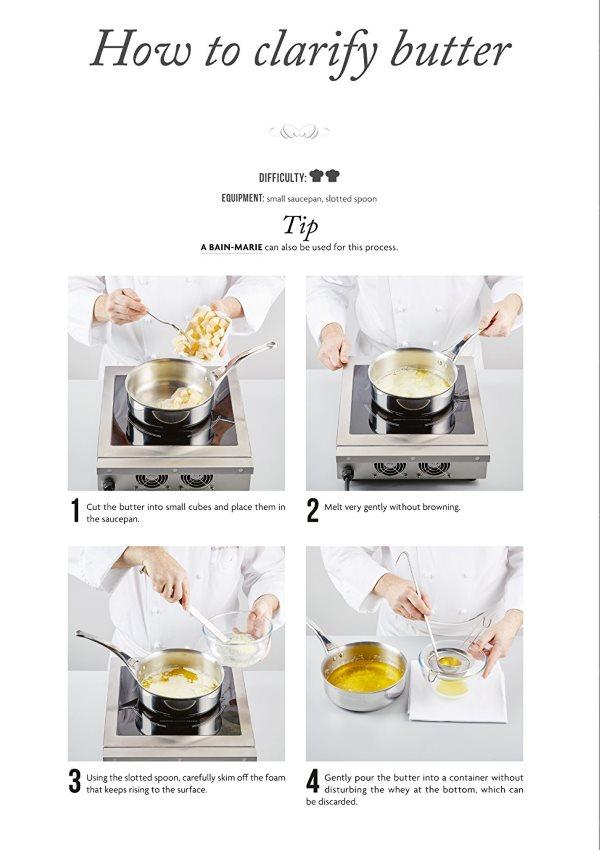 How to clarify butter

DIFFICULTY:

EQUIPMENT: small saucepan, slotted spoon

Tip

A BAIN-MARIE can also be used for this process.

1 Cut the butter into small cubes and place them in the saucepan.

2 Melt very gently without browning.

3 Using the slotted spoon, carefully skim off the foam that keeps rising to the surface.

4 Gently pour the butter into a container without disturbing the whey at the bottom, which can be discarded.